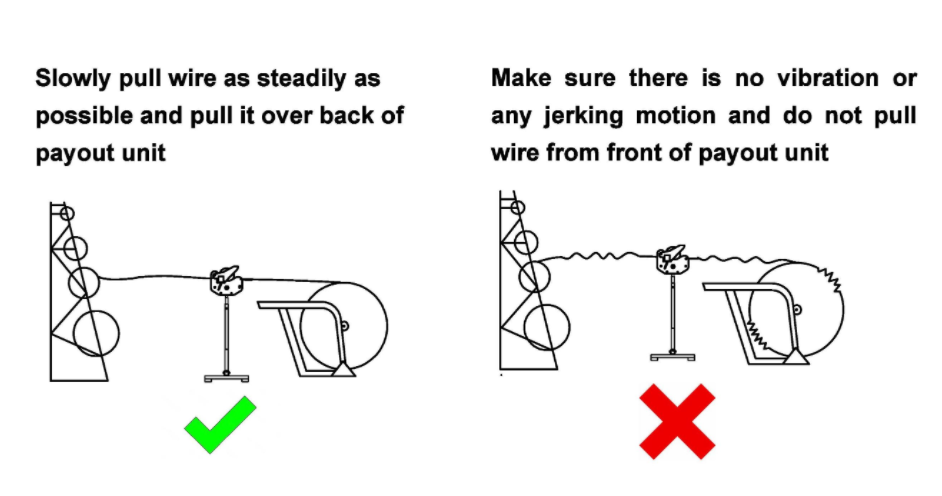 Slowly pull wire as steadily as possible and pull it over back of payout unit

Make sure there is no vibration or any jerking motion and do not pull wire from front of payout unit