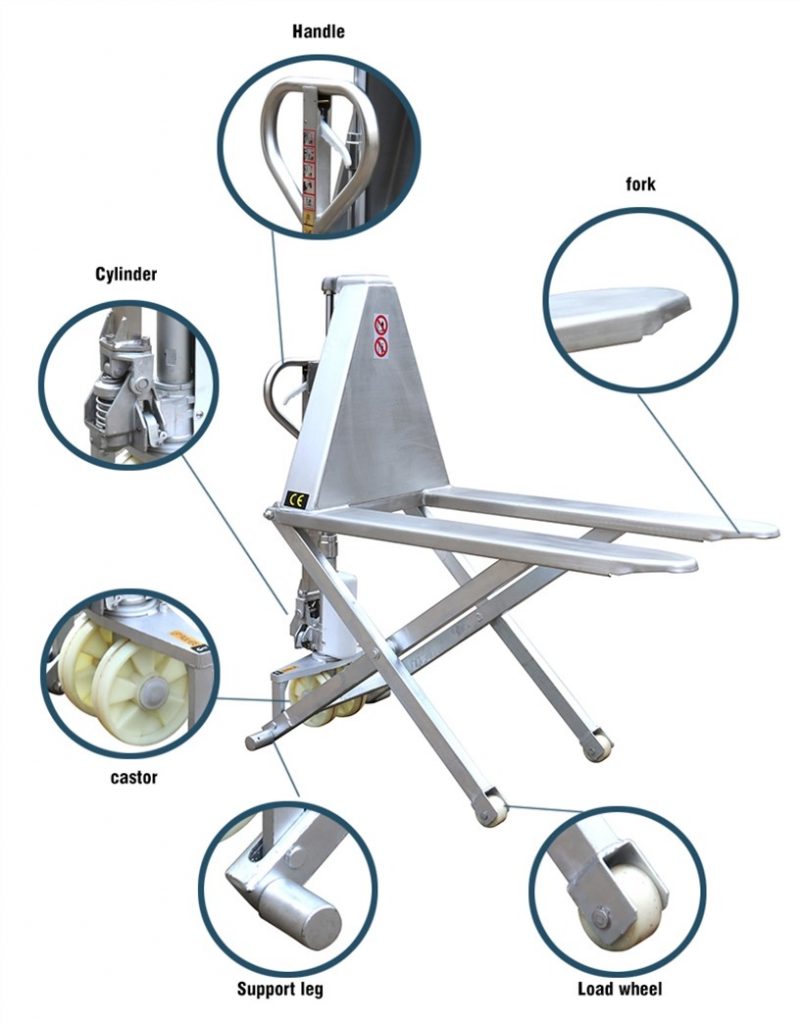 Handle

fork

Cylinder

CE

castor

Support leg

Load wheel